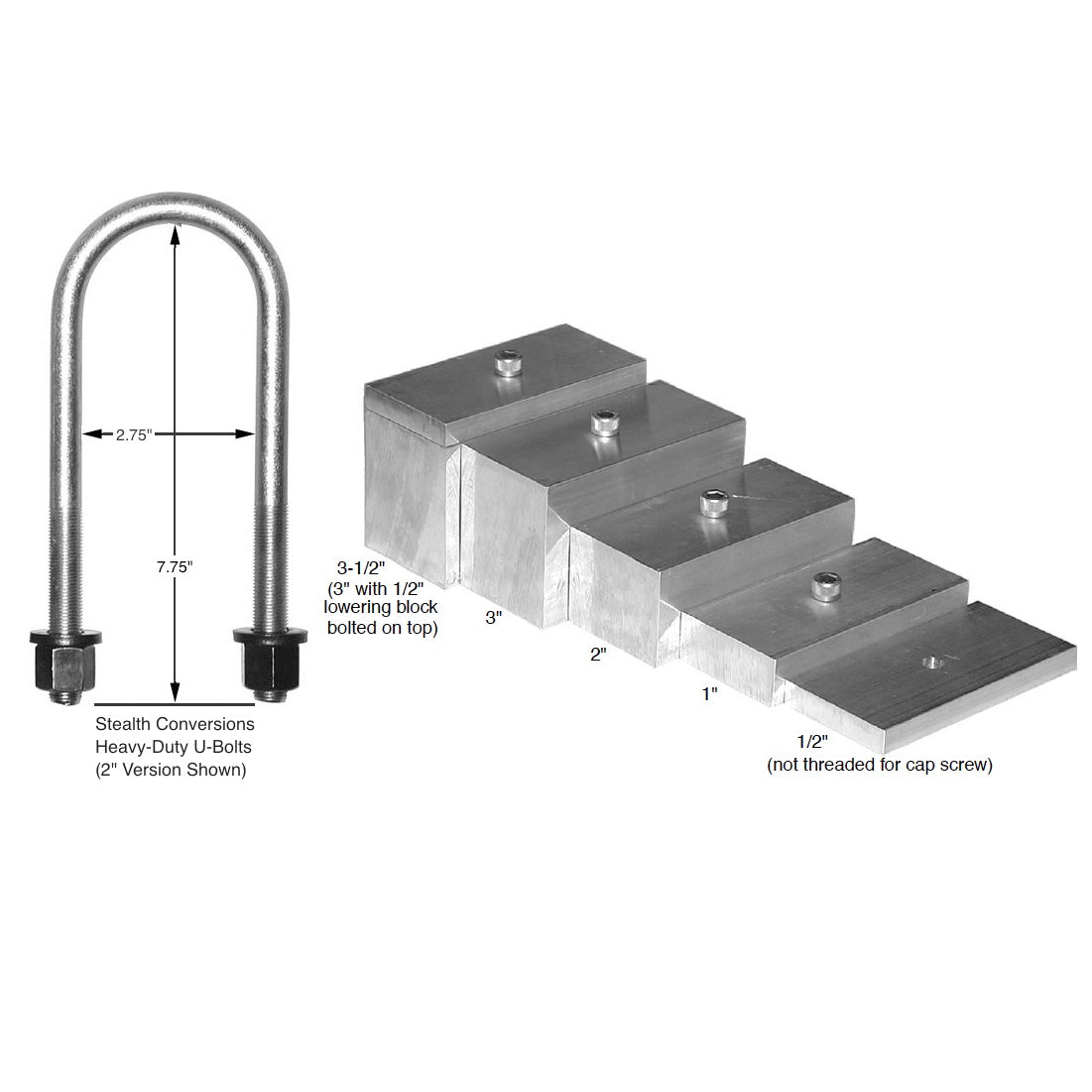 2.75"

7.75"

Stealth Conversions Heavy-Duty U-Bolts (2" Version Shown)

3-1/2" (3" with 1/2" lowering block bolted on top)

3"

2"

1"

1/2" (not threaded for cap screw)